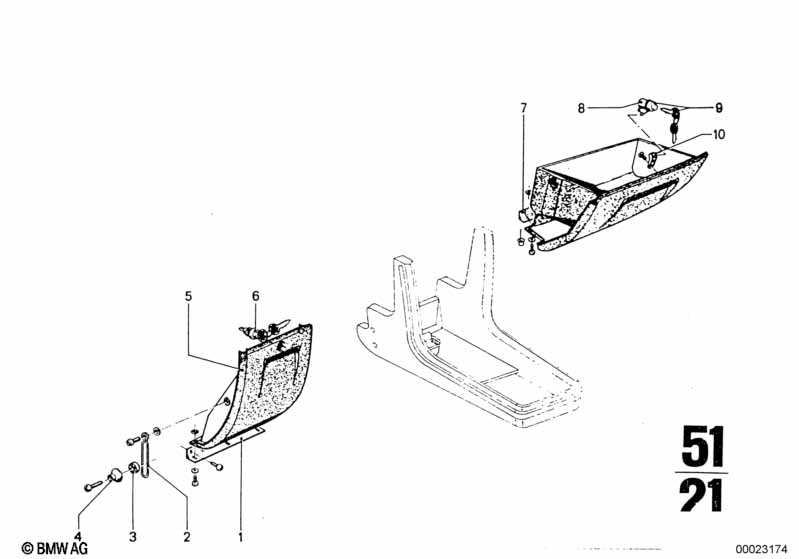 7
8
9
10
5
6
51
21
4
3
2
1
© BMW AG
00023174