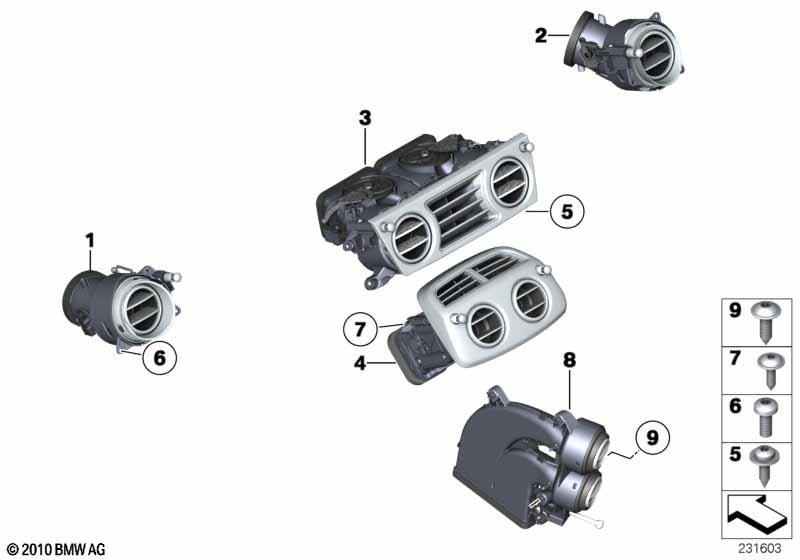 2
3
5
1
6
7
4
8
9
9
7
6
5
© 2010 BMW AG
231603