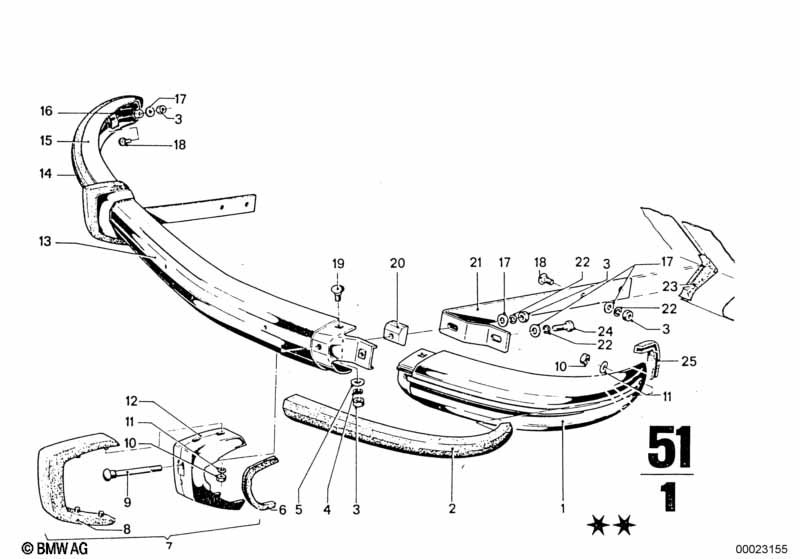 16
17
3
15
18
14
13
19
20
21
17
18
22
3
17
23
22
3
24
22
10
25
11
12
11
10
9
8
7
6
5
4
3
2
1
51
1
★★
© BMW AG
00023155