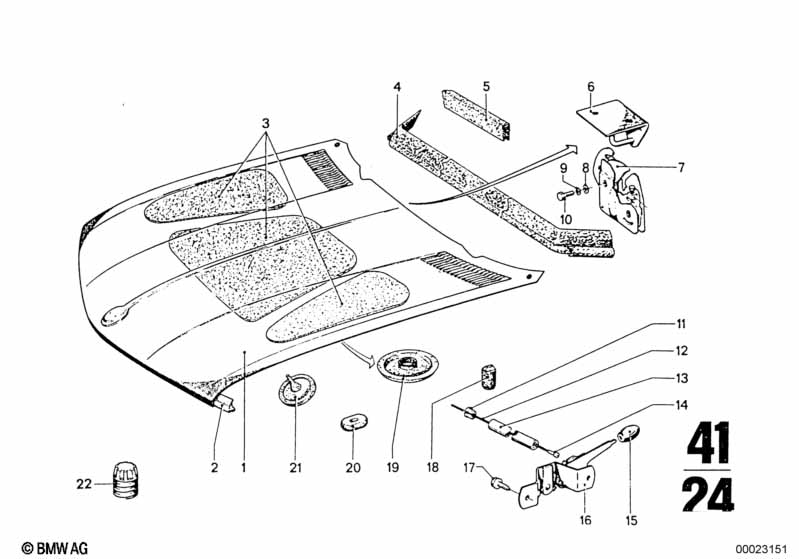 3
4
5
6
7
9
8
10
11
12
13
14
2
1
21
20
19
18
17
16
15
22
41
24
© BMW AG
00023151