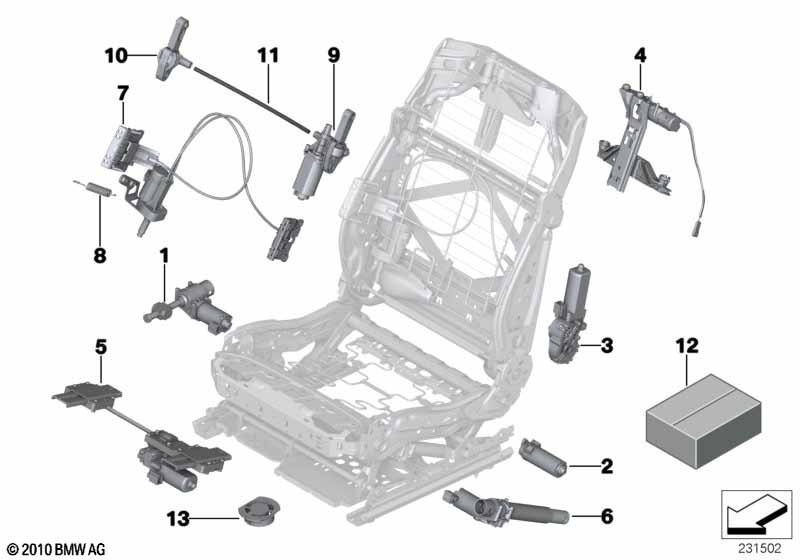 10
11
9
4
7
8
1
3
5
12
2
13
6
© 2010 BMW AG
231502