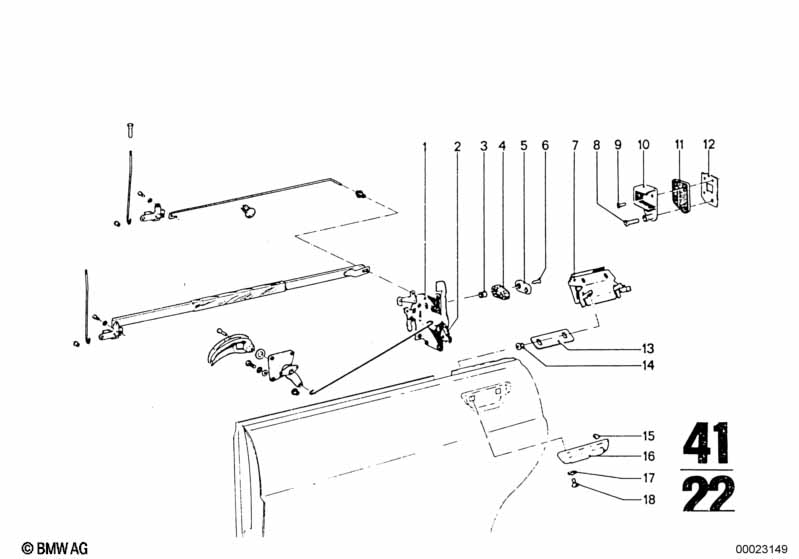 1 2 3 4 5 6 7 8 9 10 11 12

13
14
15
16
17
18

41
22

© BMW AG

00023149