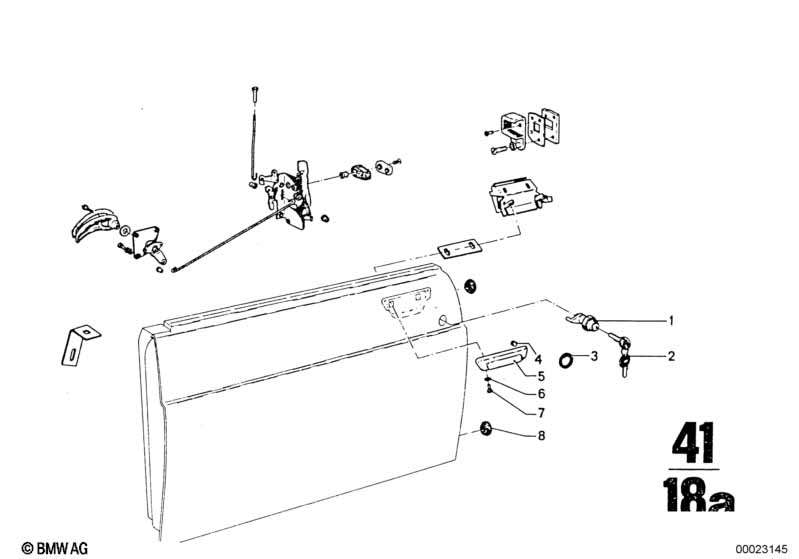 1
2
3
4
5
6
7
8

41
18a

© BMW AG

00023145