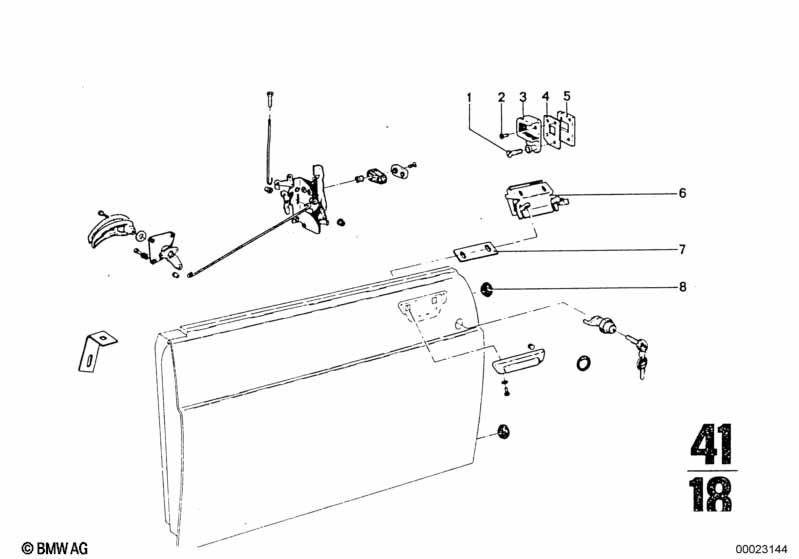 1 2 3 4 5

6

7

8

41
18

© BMW AG

00023144