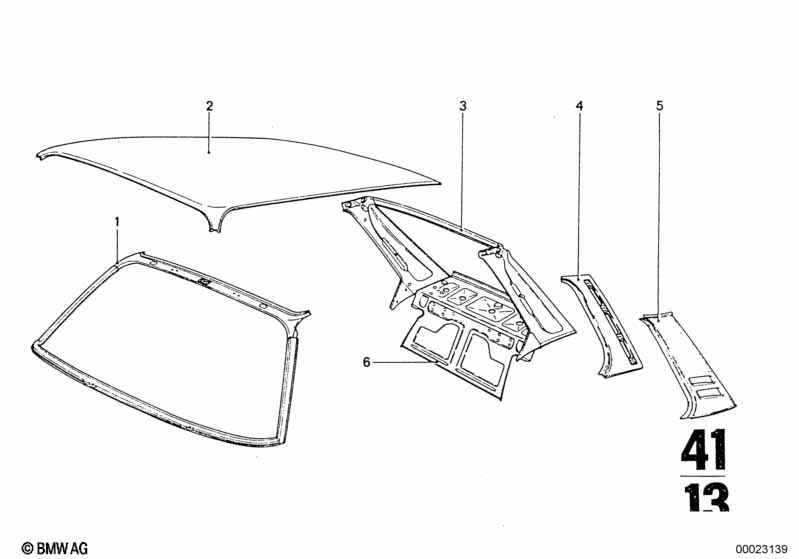 2
3
4
5
1
6
41
13
© BMW AG
00023139