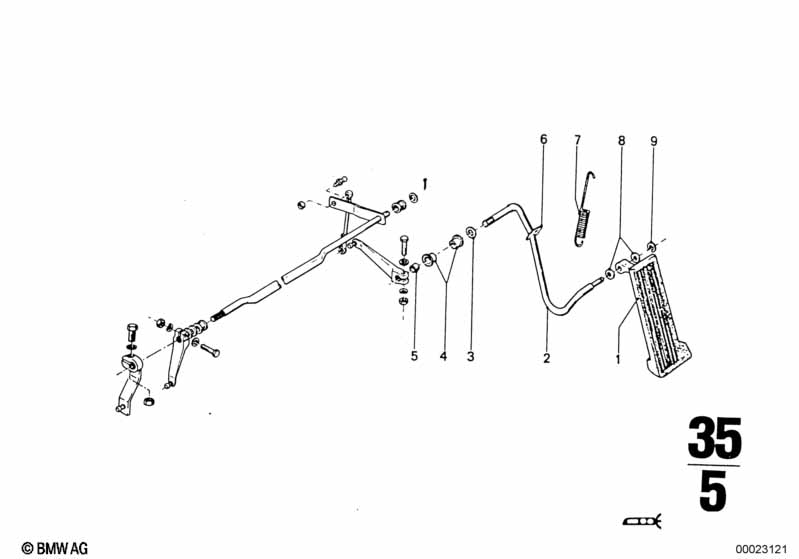 6 7 8 9

5 4 3 2 1

35
5

© BMW AG

00023121