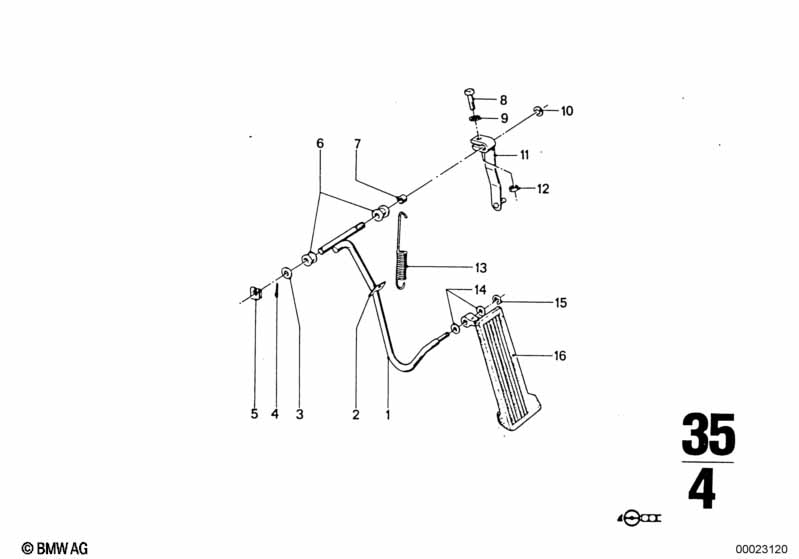 8
9
10
6
7
11
12
13
14
15
16
5
4
3
2
1
35
4
© BMW AG
00023120