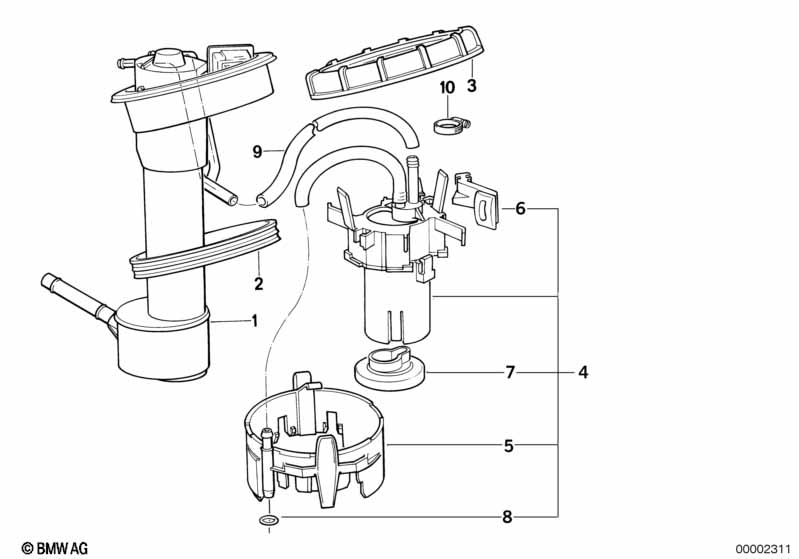 10
3
9
6
2
1
7
4
5
8
© BMW AG
00002311