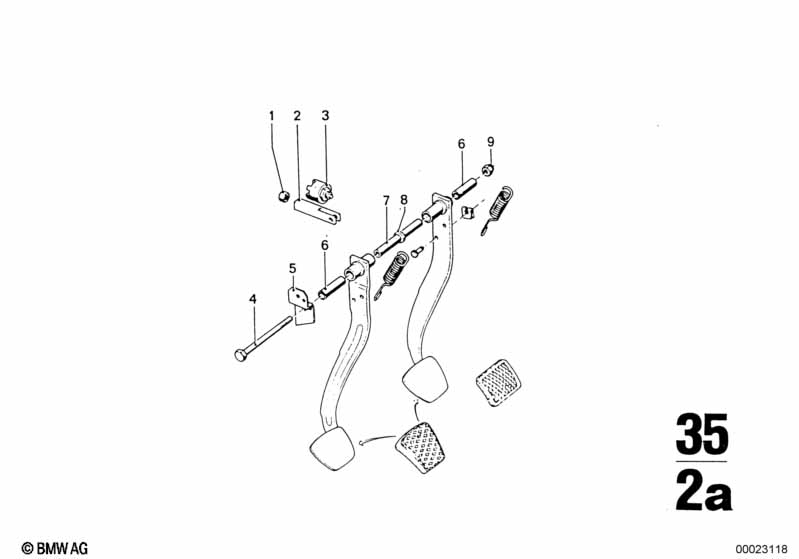 1
2
3
6
9
7
8
6
5
4

35
2a

© BMW AG

00023118