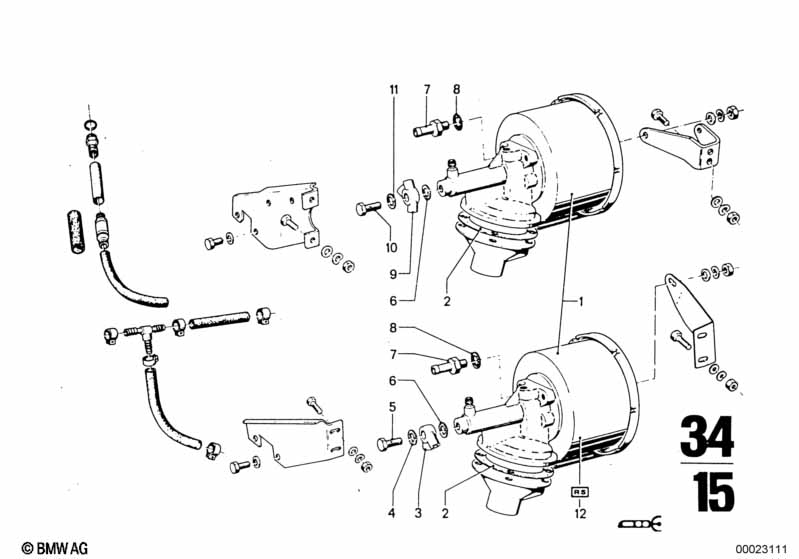 11
7
8
10
9
6
2
1
8
7
6
5
4
3
2
RS
12
34
15
© BMW AG
00023111