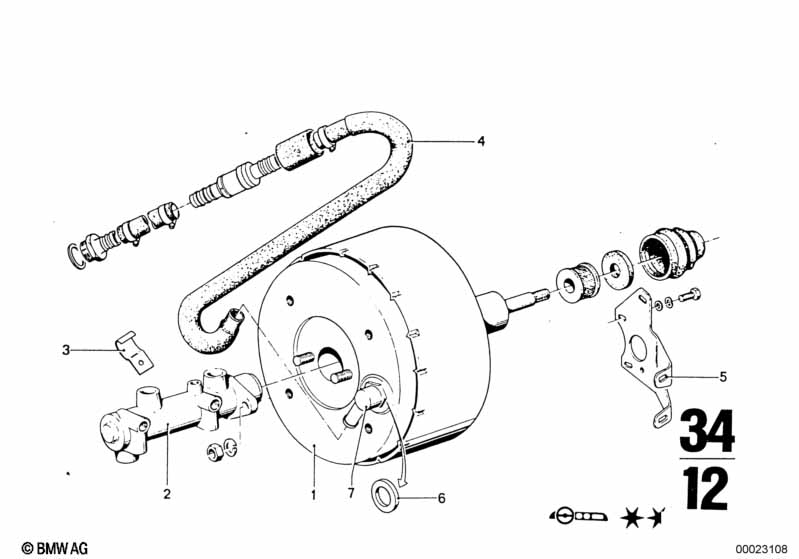 4

3

5

34
12

2

1

7

6

© BMW AG

00023108