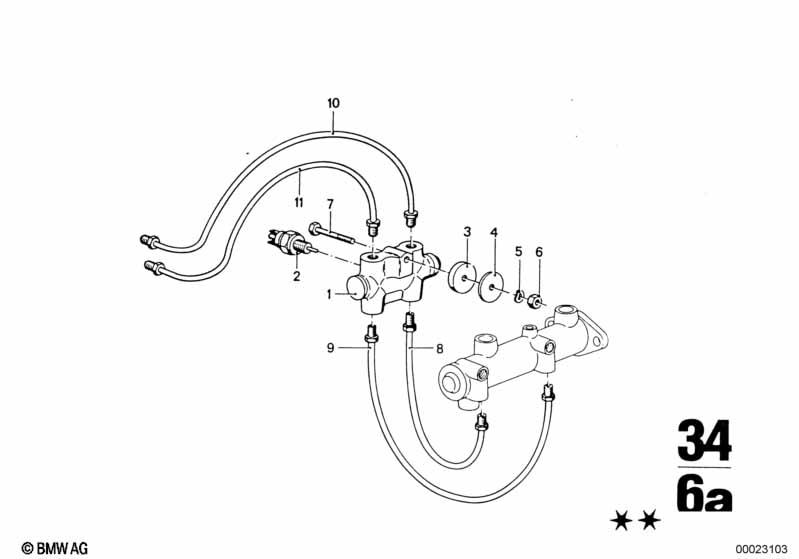 10
11
7
3
4
5
6
2
1
9
8

34
6a
★★

© BMW AG
00023103