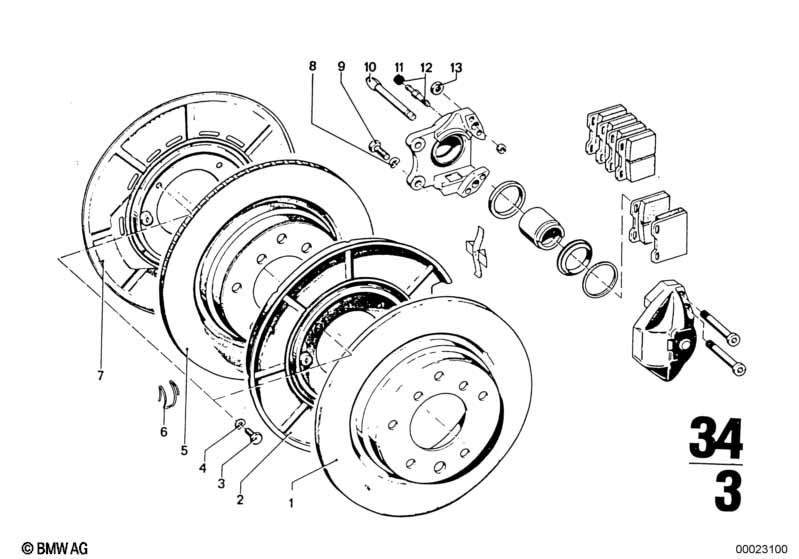 8
9
10
11
12
13
7
6
5
4
3
2
1
34
3
© BMW AG
00023100