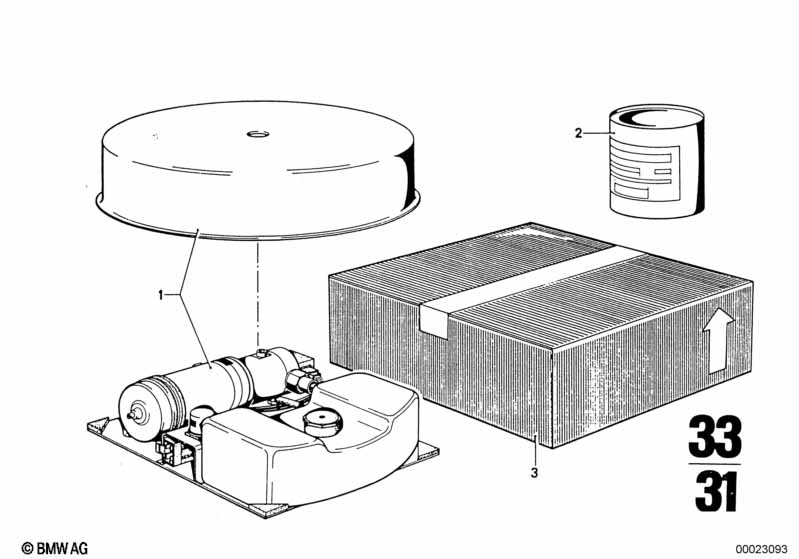 2

1

3

33
31

© BMW AG

00023093