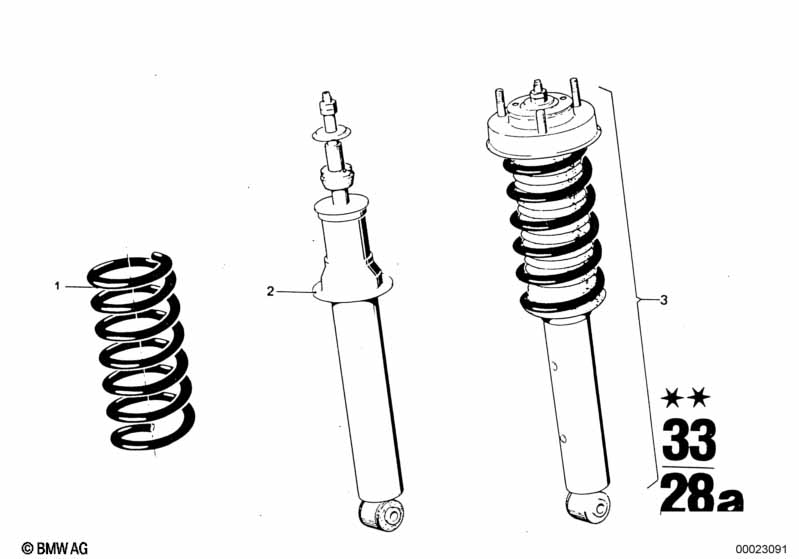 1

2

3

★★
33
28a

© BMW AG

00023091