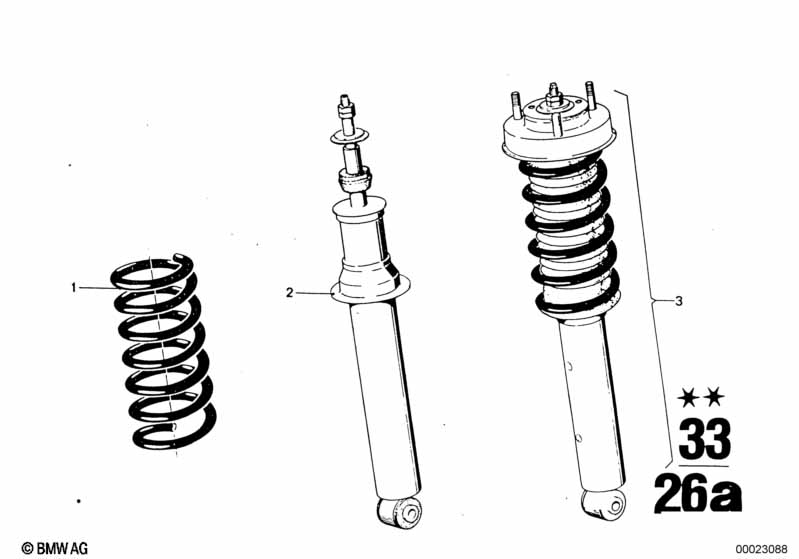 1
2
3
★★
33
26a
© BMW AG
00023088