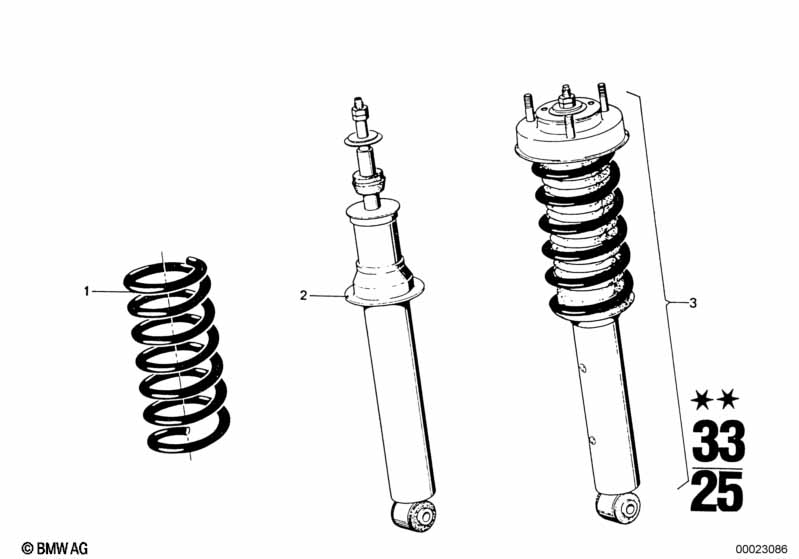 1

2

3

★★
33
25

© BMW AG

00023086