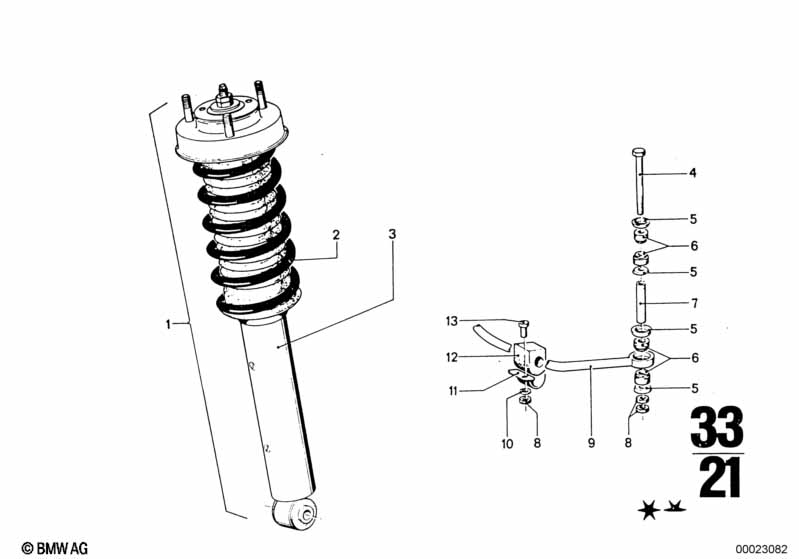 1
2
3
4
5
6
5
7
5
6
5
13
12
11
10
8
9
8
33
21
© BMW AG
00023082