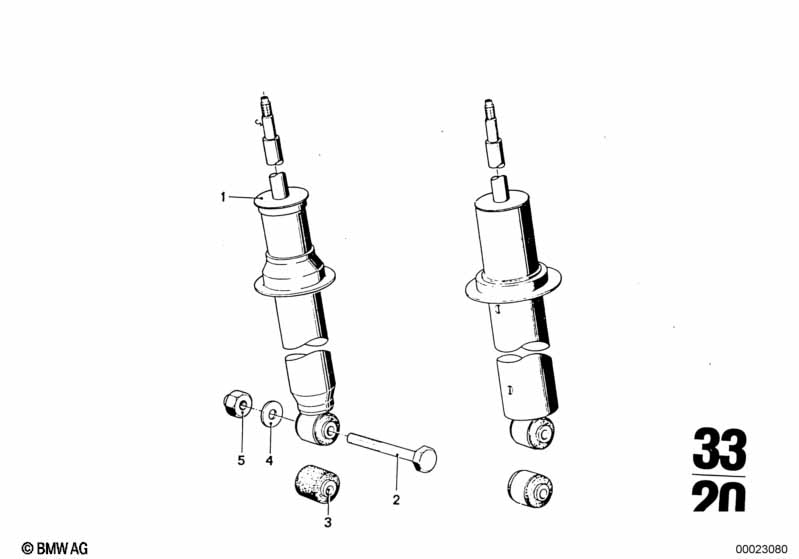 1

5
4
3
2

33
20

© BMW AG

00023080