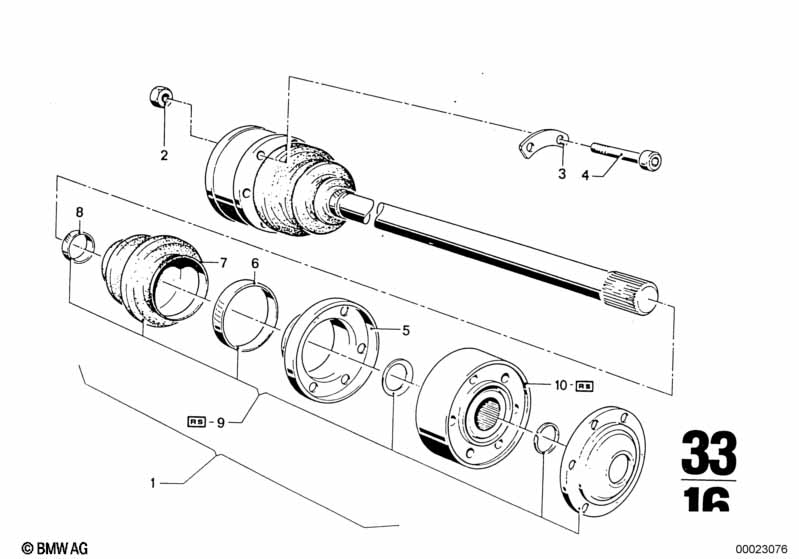 2

3
4

8

7

6

5

10 - RS

RS - 9

1

33
16

© BMW AG

00023076