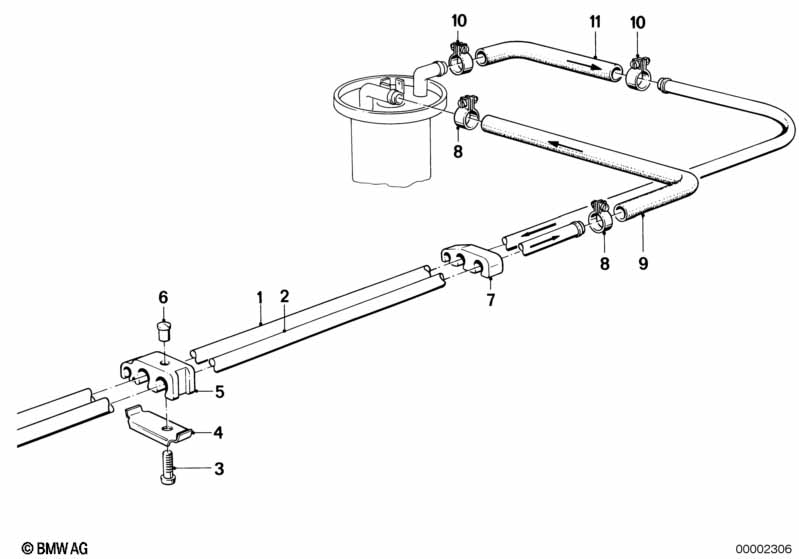 10
11
10
8
8
9
7
6
1
2
5
4
3
© BMW AG
00002306