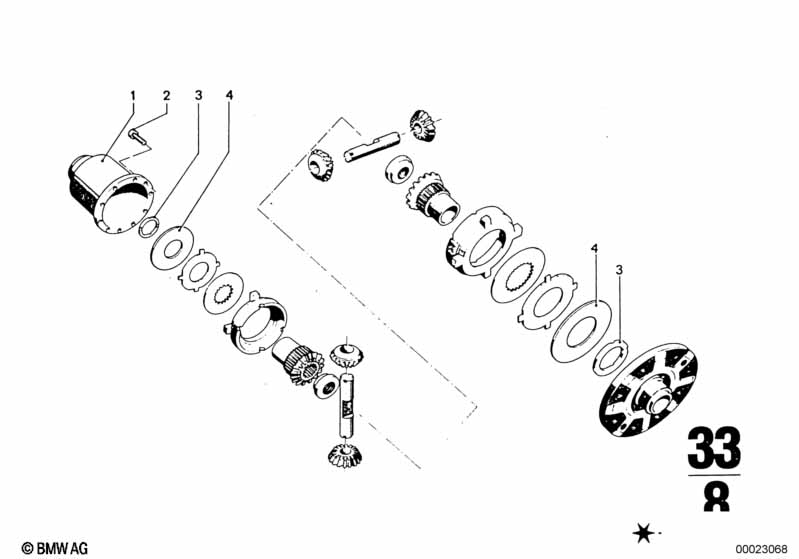 1 2 3 4

4 3

33
8

© BMW AG

00023068