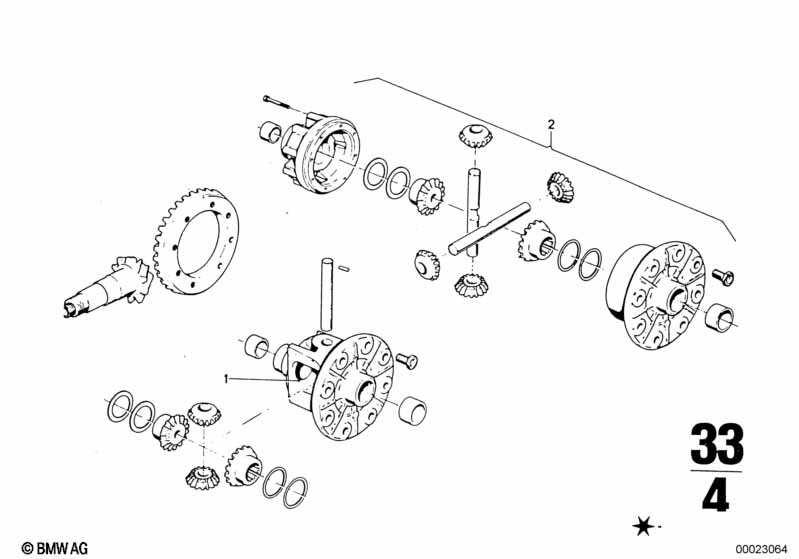 2

1

33
4

© BMW AG

00023064