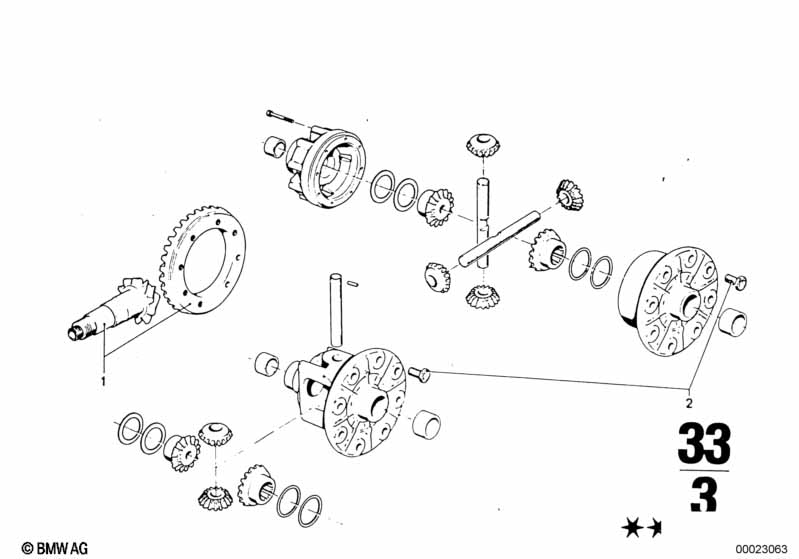 1

2

33
3

© BMW AG

00023063