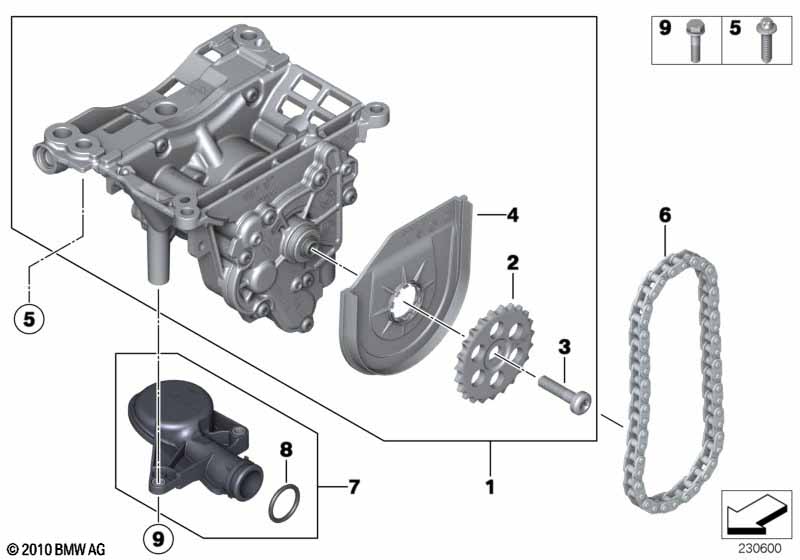 9
5
4
6
2
3
5
8
7
1
9
© 2010 BMW AG
230600