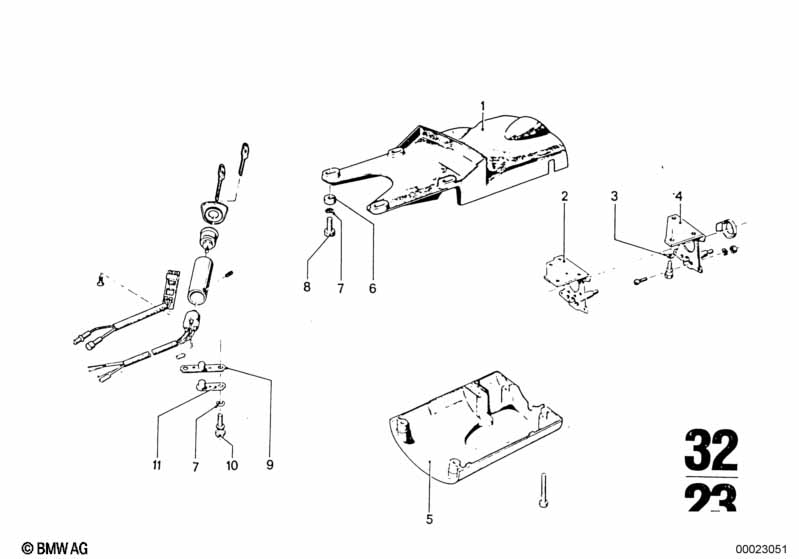 1
2
3
4
8
7
6
11
7
10
9
5
32
23
© BMW AG
00023051