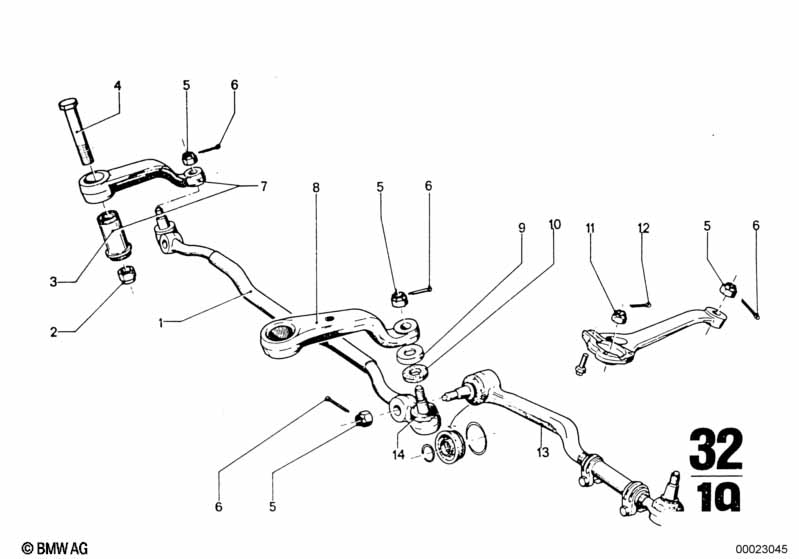 4
5
6
7
8
5
6
9
10
11
12
5
6
3
2
1
14
13
6
5
32
10
© BMW AG
00023045