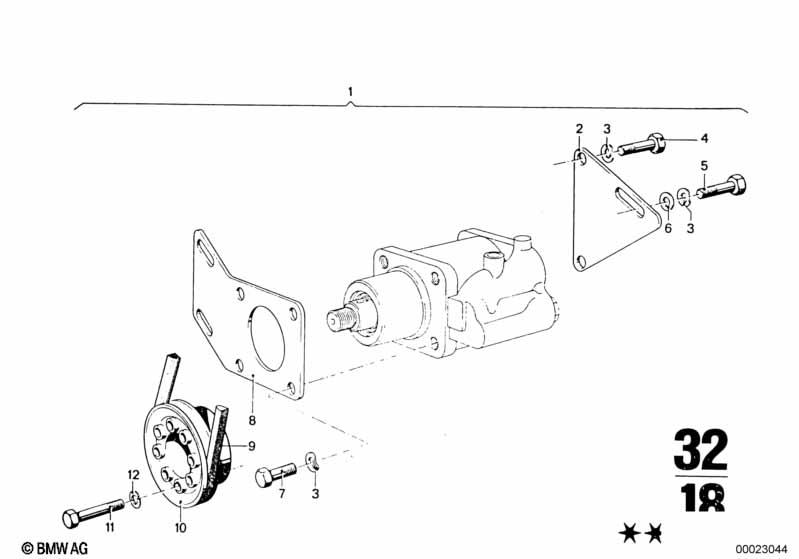 1
2
3
4
5
6
3
8
9
12
7
3
11
10
32
18
★★
© BMW AG
00023044