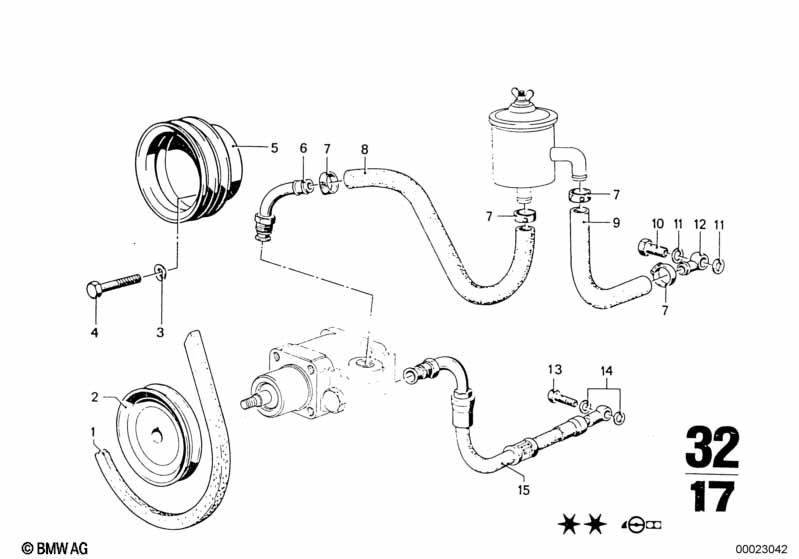 5
6
7
8
7
7
9
10
11
12
11
7
4
3
2
1
13
14
15
32
17
© BMW AG
00023042