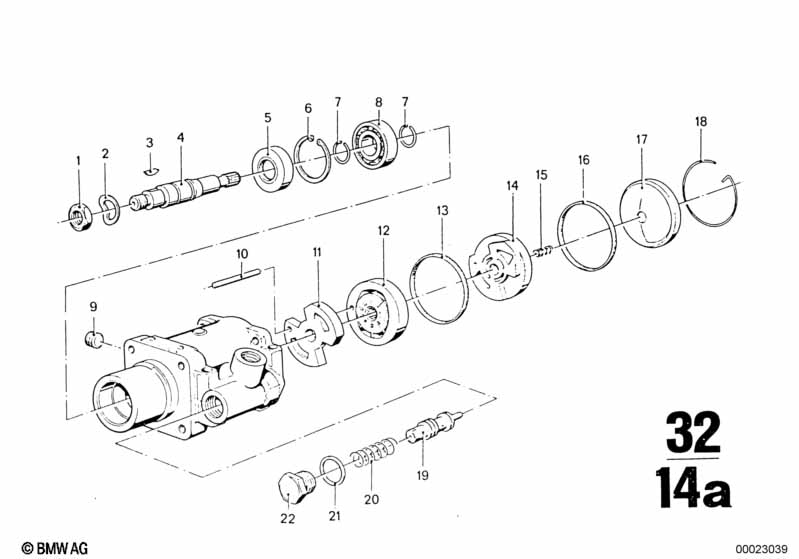 1
2
3
4
5
6
7
8
7
18
17
16
15
14
13
12
11
10
9
19
20
21
22

32
14a

© BMW AG

00023039