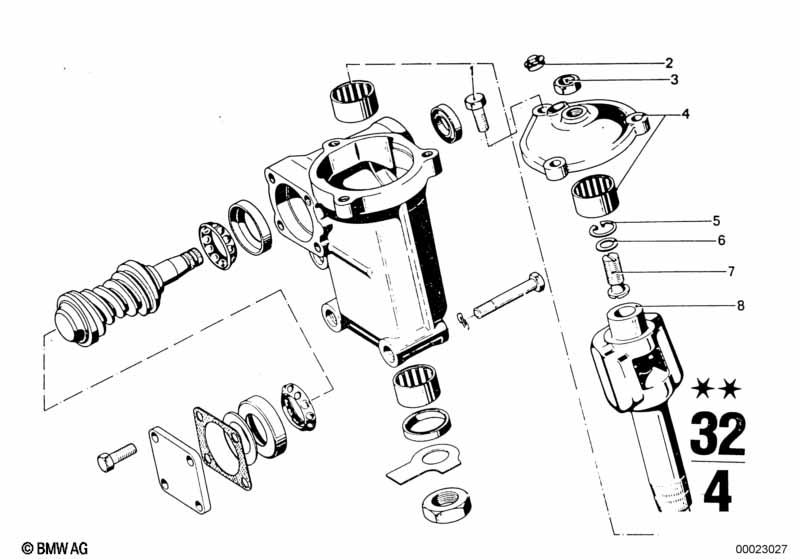 1
2
3
4
5
6
7
8
★★
32
4
© BMW AG
00023027