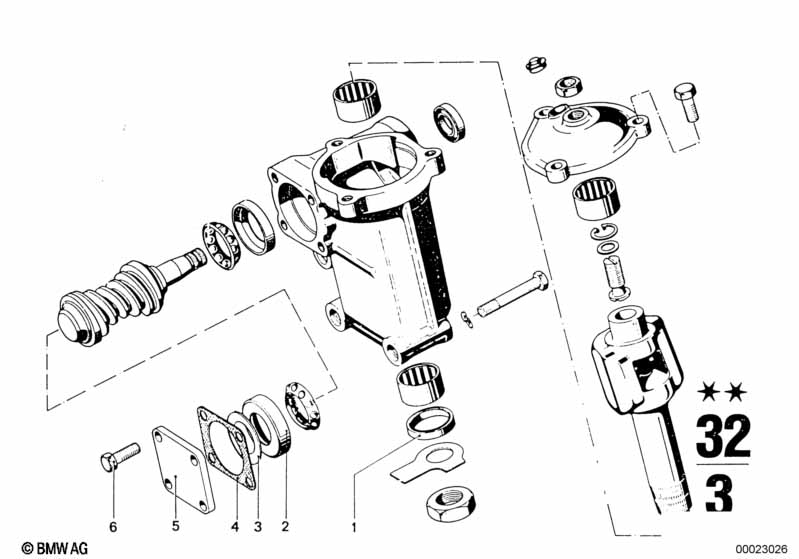 ★★
32
3

6
5
4
3
2
1

© BMW AG
00023026