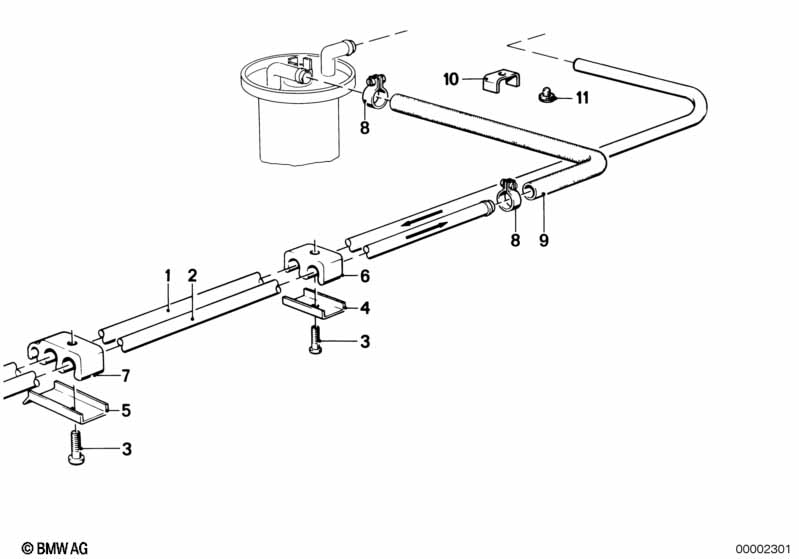 10
11
8
8
9
1
2
6
4
3
7
5
3
© BMW AG
00002301