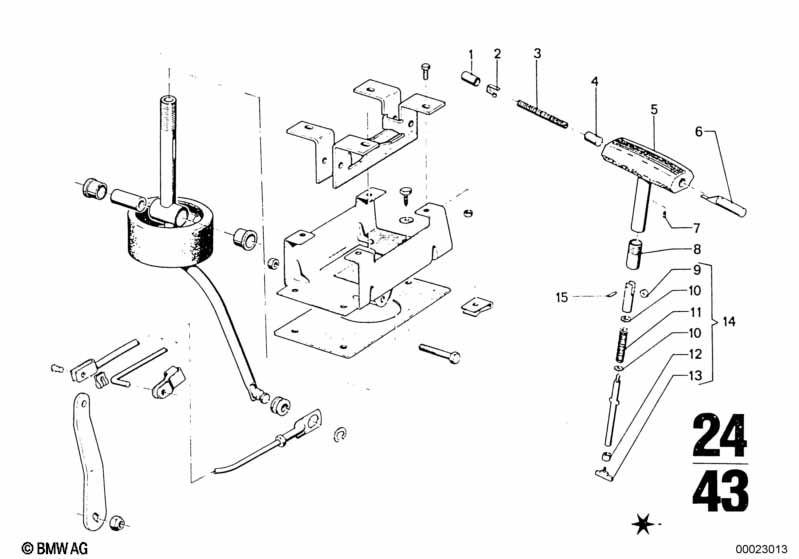 1
2
3
4
5
6
7
8
9
10
11
10
12
13
14
15

24
43

© BMW AG
00023013