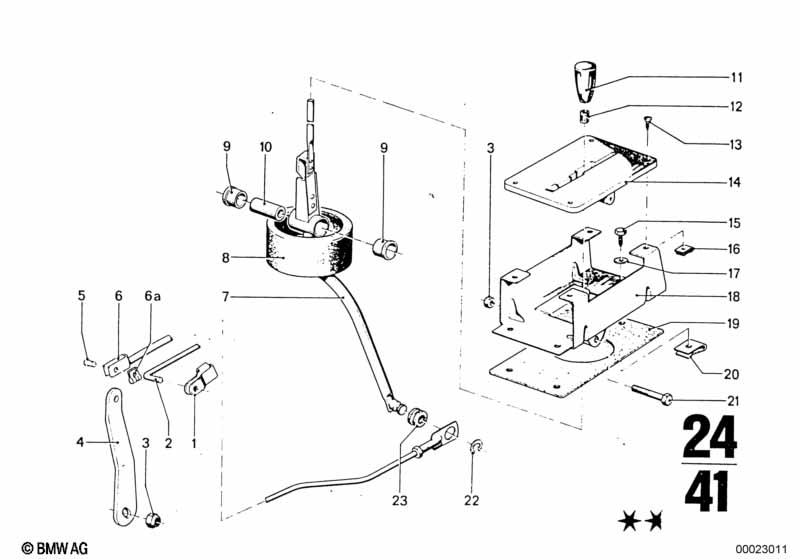 11
12
13
14
15
16
17
18
19
20
21
9
10
9
3
8
7
5
6
6a
4
3
2
1
23
22
24
41
★★
© BMW AG
00023011