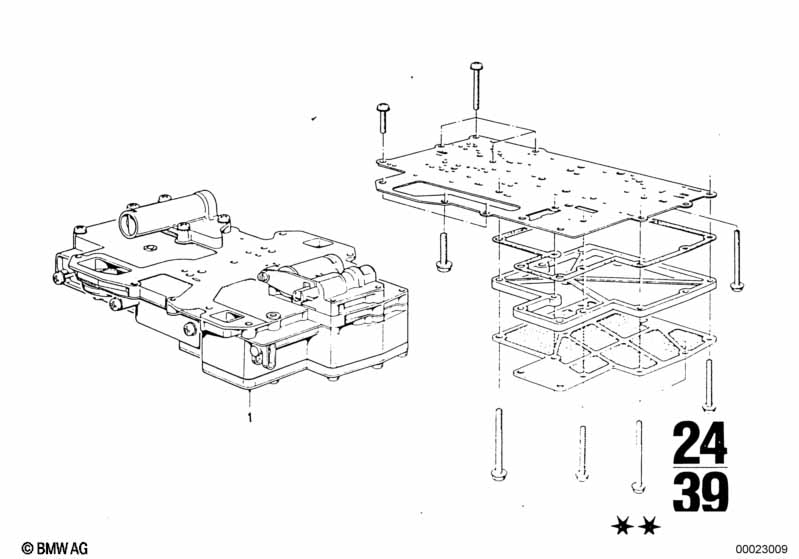 1

24
39

★★

© BMW AG

00023009