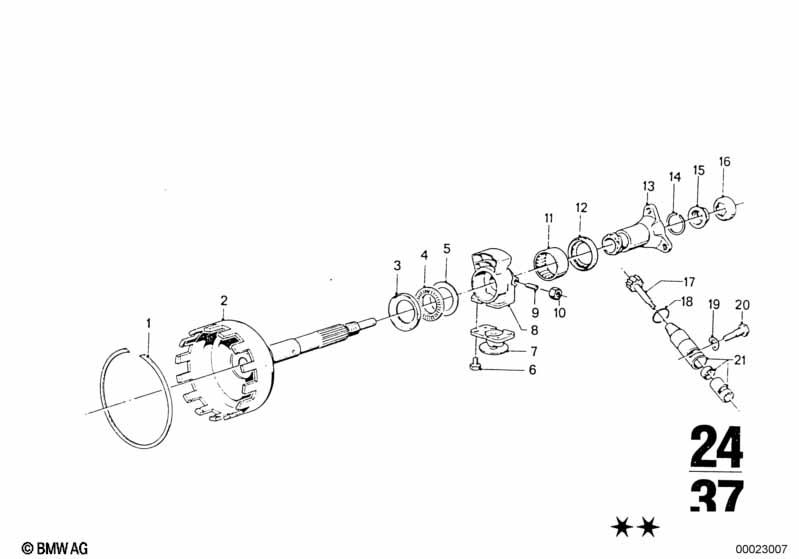 1
2
3
4
5
6
7
8
9
10
11
12
13
14
15
16
17
18
19
20
21

24
37

★★

© BMW AG

00023007