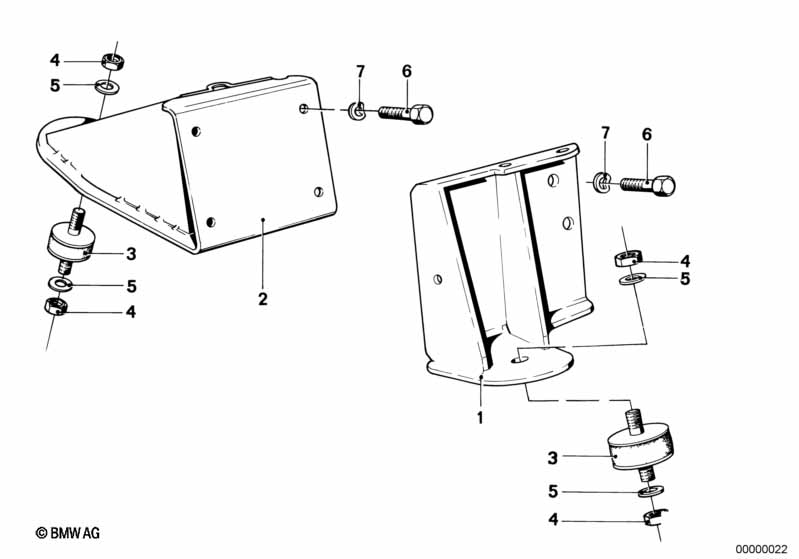 4
5
7
6
7
6
3
5
4
2
4
5
1
3
5
4
© BMW AG
00000022