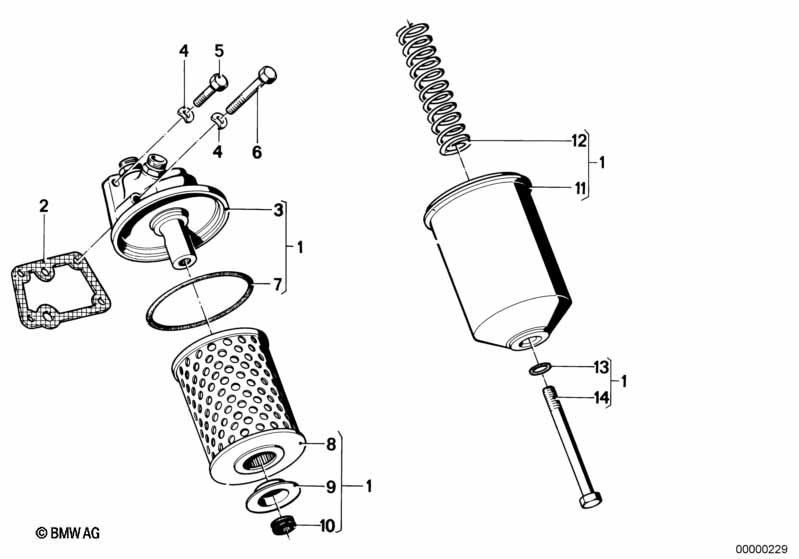 4
5
4
6
2
3
1
7
8
9
1
10
12
1
11
13
1
14
© BMW AG
00000229