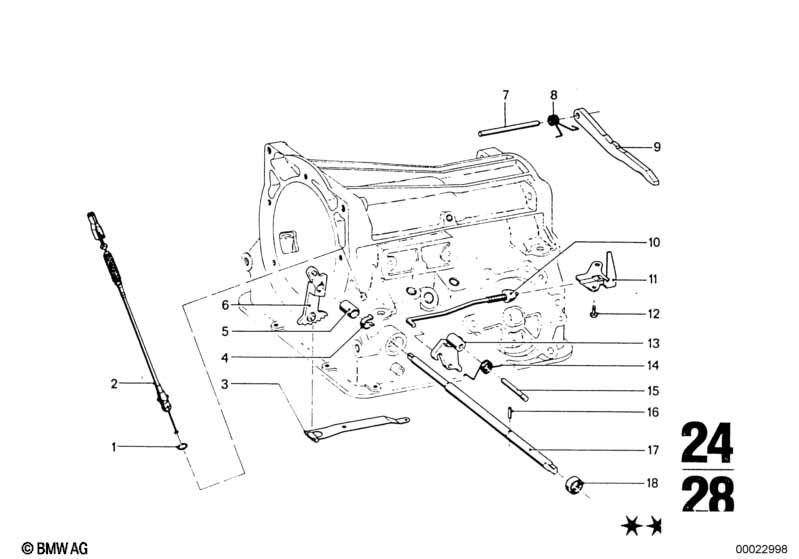 7
8
9
10
11
12
13
14
15
16
17
18
6
5
4
3
2
1
24
28
★★
© BMW AG
00022998