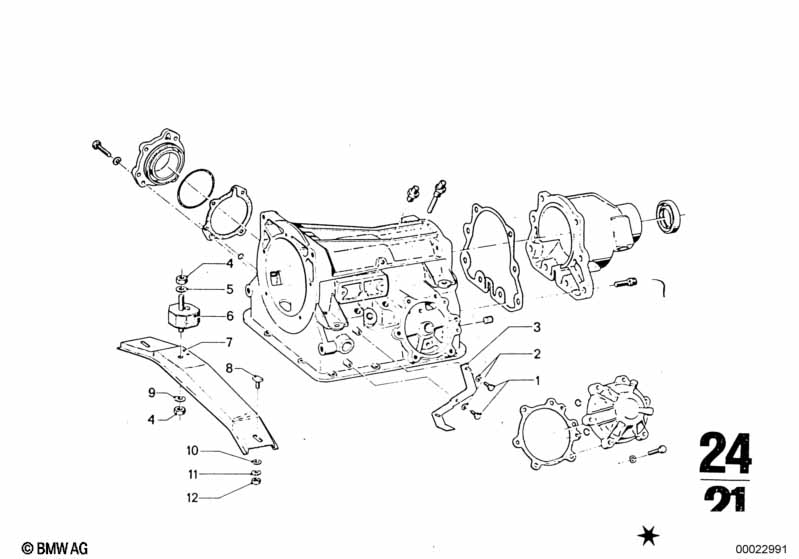 4
5
6
7
8
9
4
10
11
12
3
2
1
24
21
© BMW AG
00022991