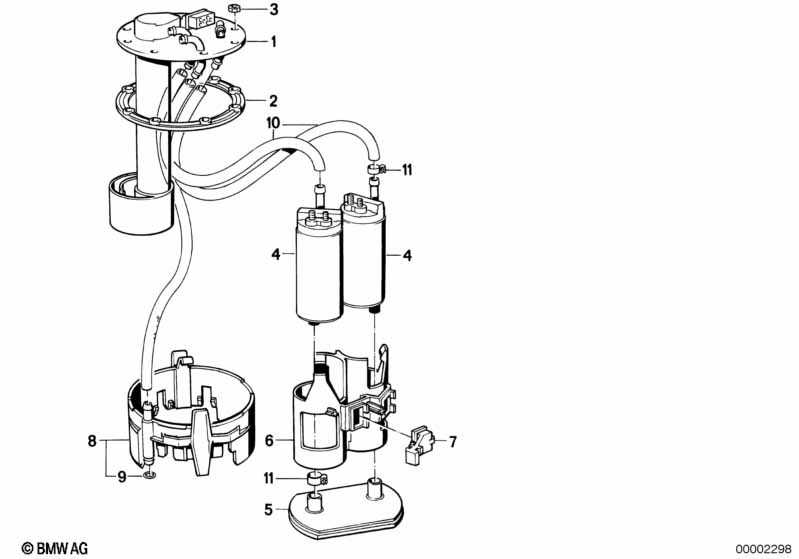 3
1
2
10
11
4
4
8
9
6
7
11
5
© BMW AG
00002298