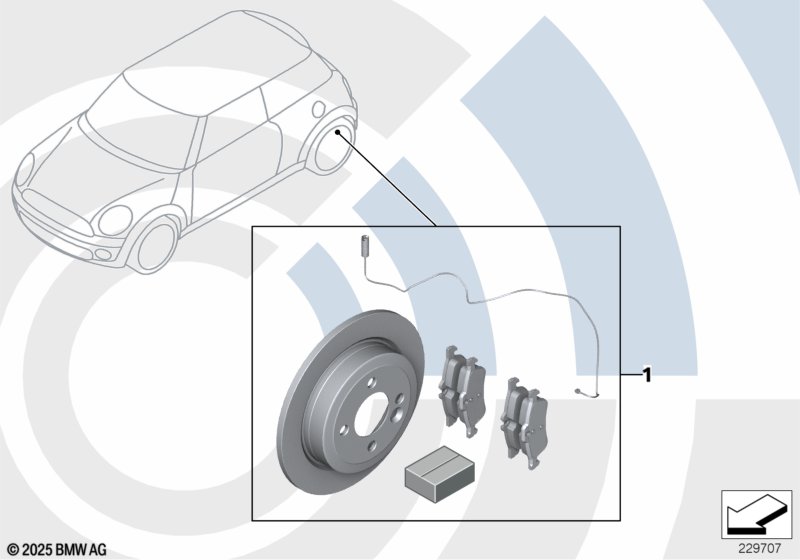 1

© 2025 BMW AG

229707