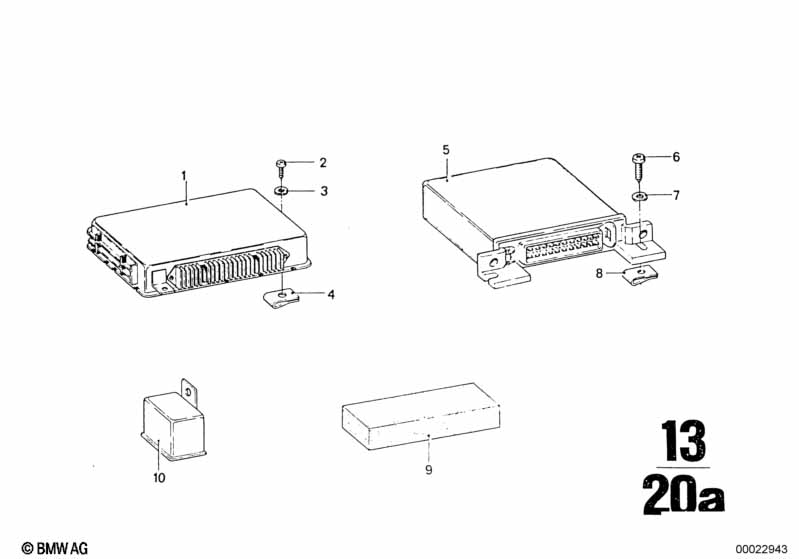 1
2
3
4
5
6
7
8
10
9
13
20a
© BMW AG
00022943