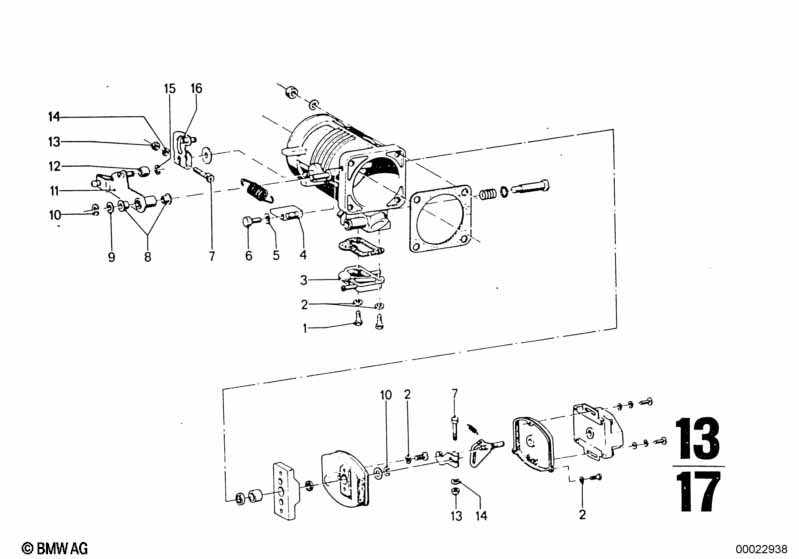 15
16
14
13
12
11
10
9
8
7
6
5
4
3
2
1

10
2
7
13
14
2

13
17

© BMW AG
00022938