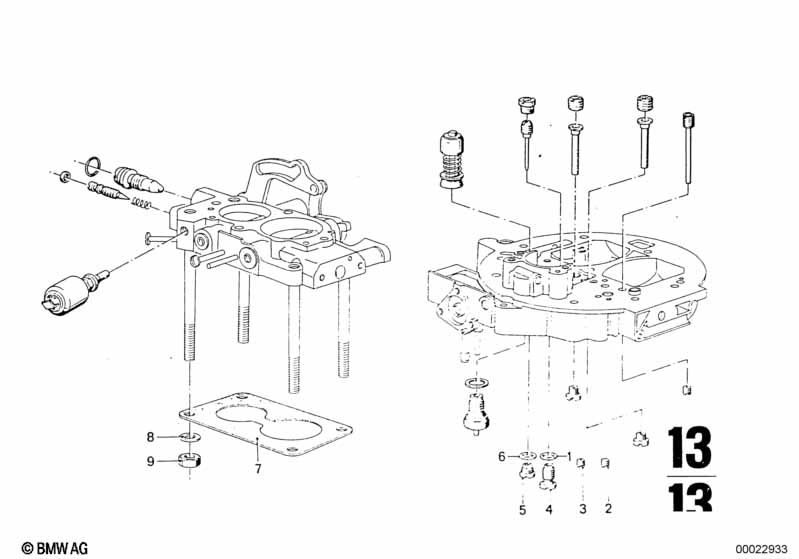 8
9
7
6
1
5
4
3
2
13
13
© BMW AG
00022933